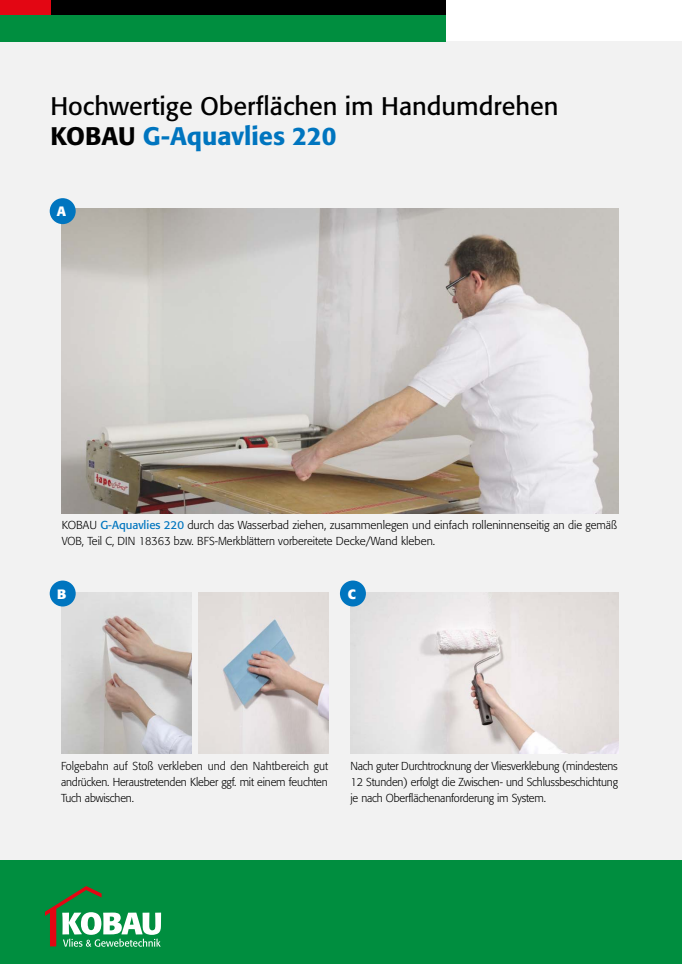 Hochwertige Oberflächen im Handumdrehen
KOBAU G-Aquavlies 220

A

KOBAU G-Aquavlies 220 durch das Wasserbad ziehen, zusammenlegen und einfach rolleninnenseitig an die gemäß VOB, Teil C, DIN 18363 bzw. BFS-Merkblättern vorbereitete Decke/Wand kleben.

B

Folgebahn auf Stoß verkleben und den Nahtbereich gut andrücken. Heraustretenden Kleber ggf. mit einem feuchten Tuch abwischen.

C

Nach guter Durchtrocknung der Vliesverklebung (mindestens 12 Stunden) erfolgt die Zwischen- und Schlussbeschichtung je nach Oberflächenanforderung im System.

KOBAU
Vlies & Gewebetechnik